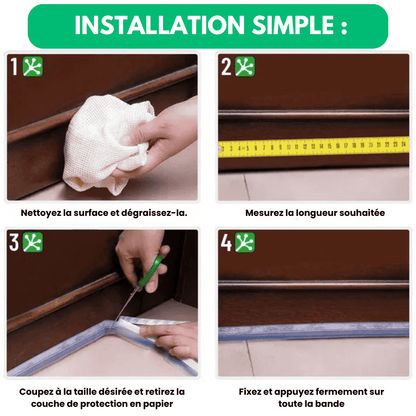 INSTALLATION SIMPLE :

1

Nettoyez la surface et dégraissez-la.

2

2 3 4 5 6 7 8 9 10 11 12 13 14 15 16 17 18 19 20 21 22 23 24

Mesurez la longueur souhaitée

3

Coupez à la taille désirée et retirez la couche de protection en papier

4

Fixez et appuyez fermement sur toute la bande