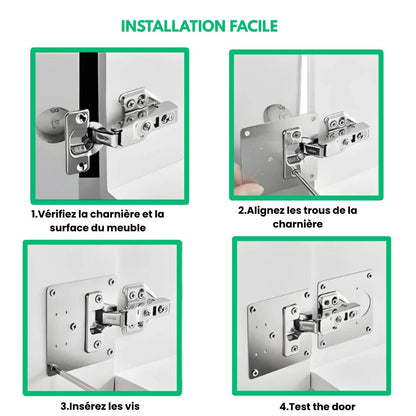 INSTALLATION FACILE

1.Vérifiez la charnière et la surface du meuble

2.Alignez les trous de la charnière

3.Insérez les vis

4.Test the door