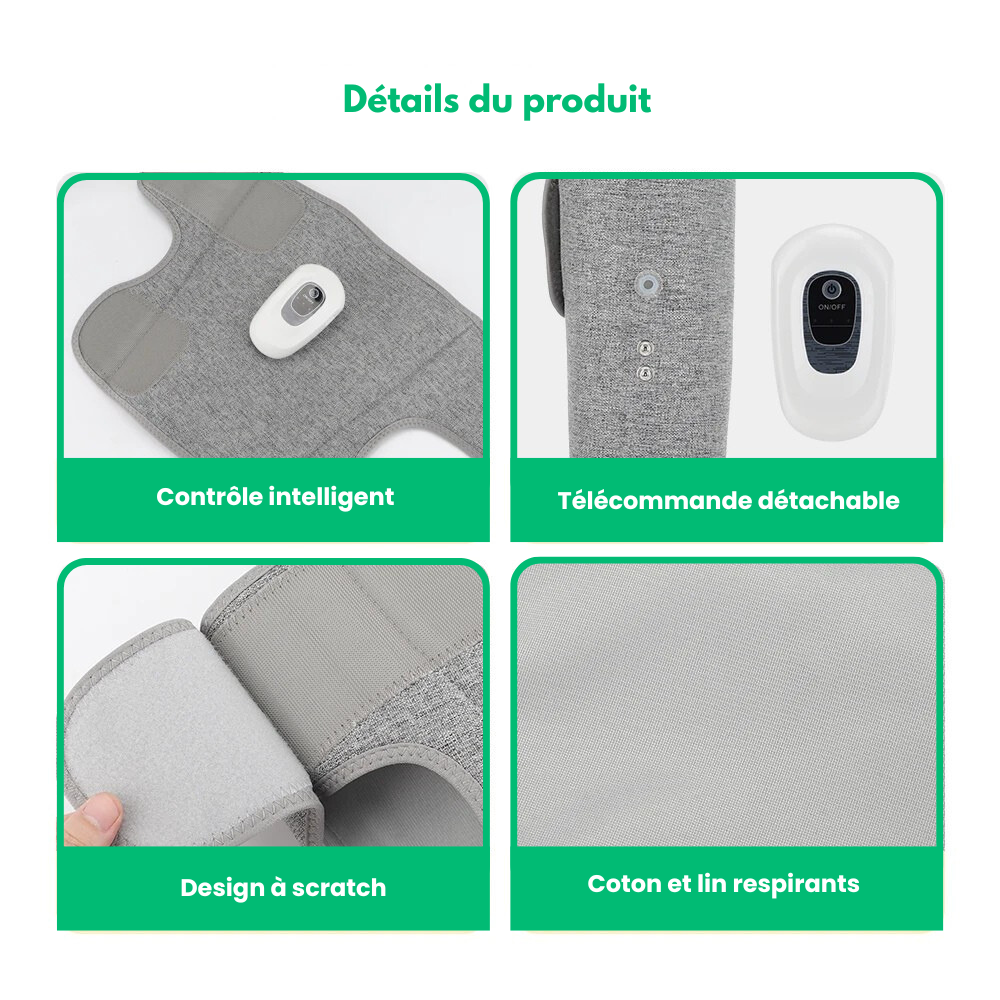 Détails du produit

Contrôle intelligent

ON/OFF

Télécommande détachable

Design à scratch

Coton et lin respirants