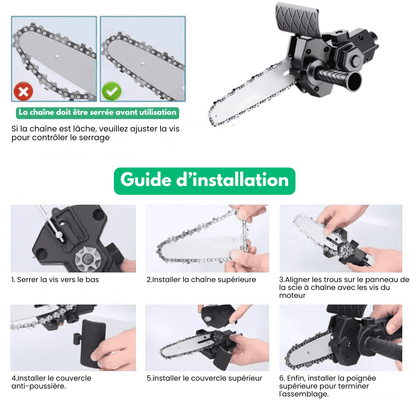 La chaîne doit être serrée avant utilisation

Si la chaîne est lâche, veuillez ajuster la vis pour contrôler le serrage

Guide d'installation

1. Serrer la vis vers le bas

2.Installer la chaîne supérieure

3.Aligner les trous sur le panneau de la scie à chaîne avec les vis du moteur

4.Installer le couvercle anti-poussière.

5.installer le couvercle supérieur

6. Enfin, installer la poignée supérieure pour terminer l'assemblage.