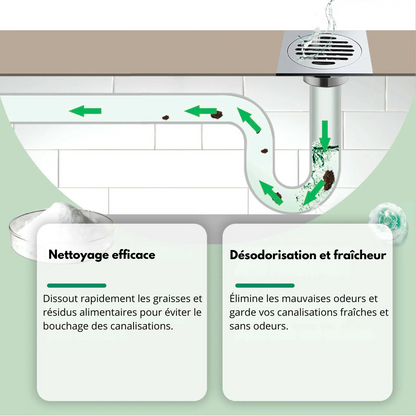 Nettoyage efficace

Dissout rapidement les graisses et résidus alimentaires pour éviter le bouchage des canalisations.

Désodorisation et fraîcheur

Élimine les mauvaises odeurs et garde vos canalisations fraîches et sans odeurs.