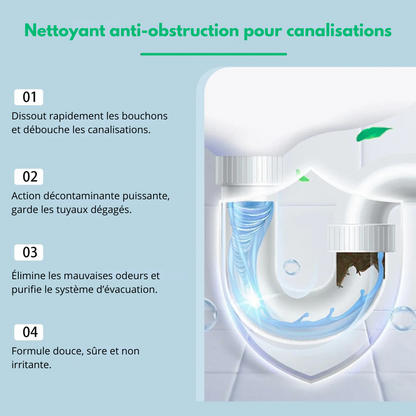 Nettoyant anti-obstruction pour canalisations

01

Dissout rapidement les bouchons et débouche les canalisations.

02

Action décontaminante puissante, garde les tuyaux dégagés.

03

Élimine les mauvaises odeurs et purifie le système d'évacuation.

04

Formule douce, sûre et non irritante.