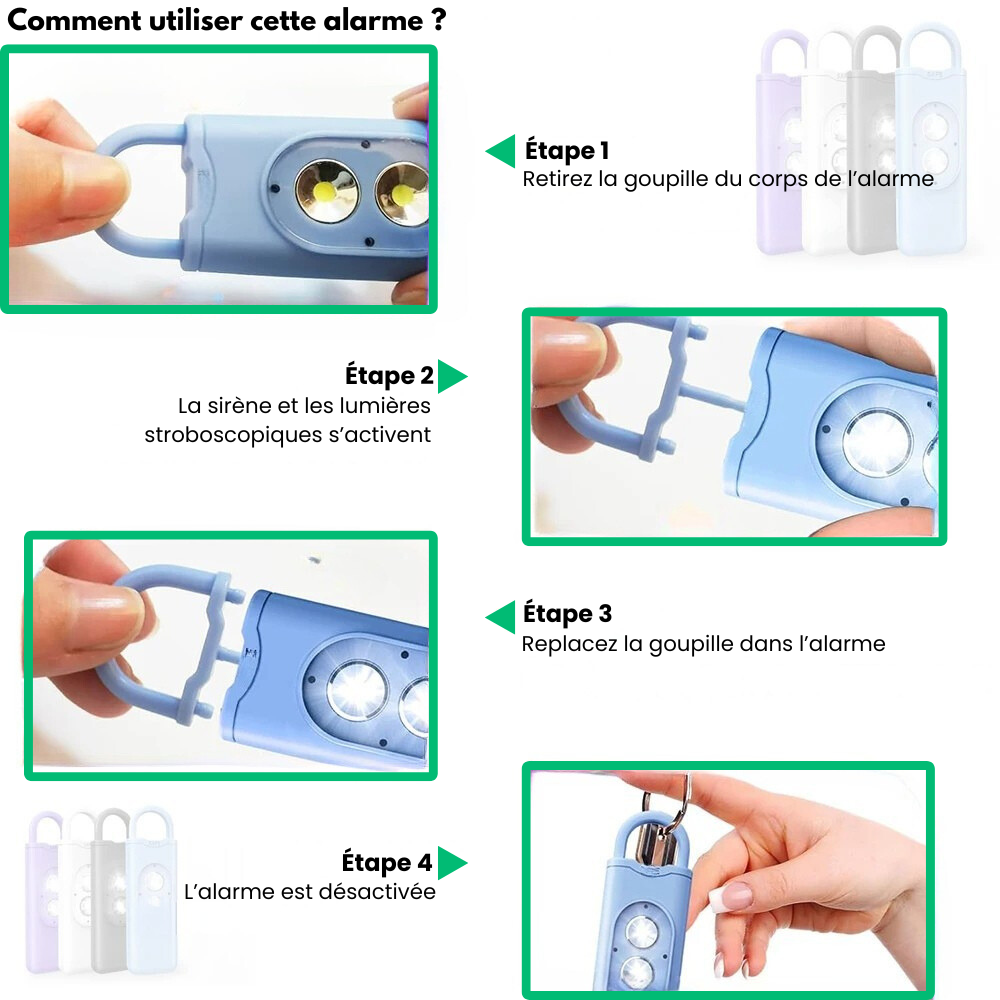 Comment utiliser cette alarme ?

Étape 1
Retirez la goupille du corps de l'alarme

Étape 2
La sirène et les lumières stroboscopiques s'activent

Étape 3
Replacez la goupille dans l'alarme

Étape 4
L'alarme est désactivée