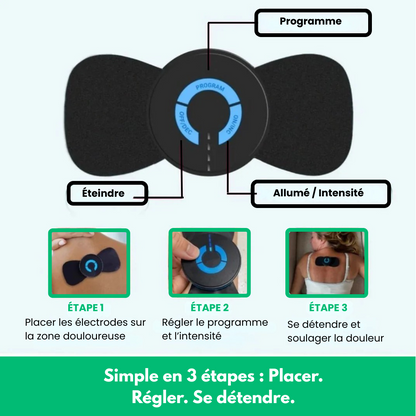 Programme

PROGRAM

OFF/DEC

ON/INC

Éteindre

Allumé / Intensité

ÉTAPE 1
Placer les électrodes sur la zone douloureuse

ÉTAPE 2
Régler le programme et l'intensité

ÉTAPE 3
Se détendre et soulager la douleur

Simple en 3 étapes : Placer. Régler. Se détendre.