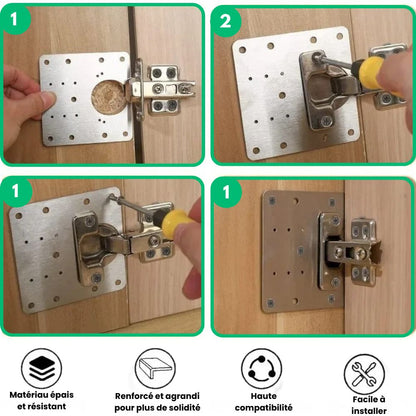 1

2

1

1

Matériau épais et résistant

Renforcé et agrandi pour plus de solidité

Haute compatibilité

Facile à installer