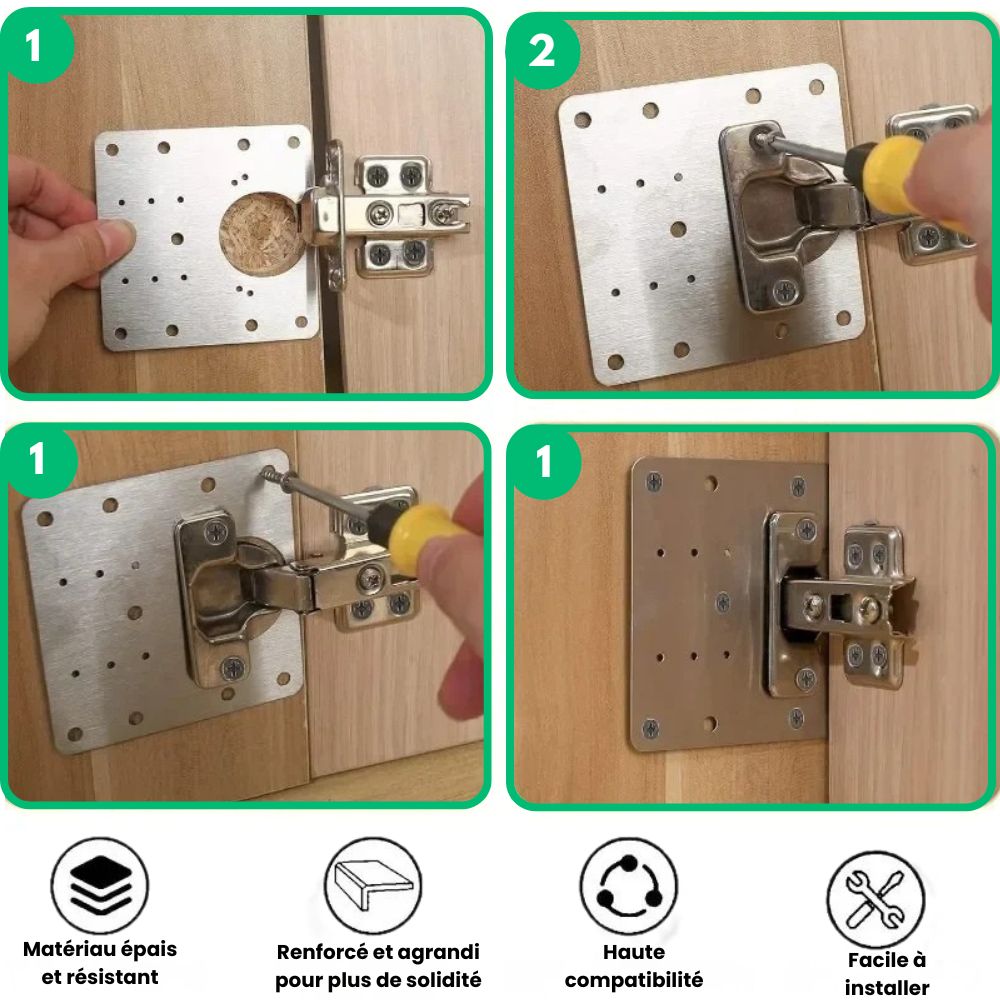 1

2

1

1

Matériau épais et résistant

Renforcé et agrandi pour plus de solidité

Haute compatibilité

Facile à installer