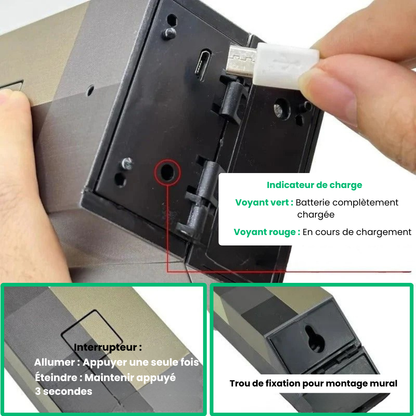 Indicateur de charge

Voyant vert : Batterie complètement chargée

Voyant rouge : En cours de chargement

Interrupteur :
Allumer : Appuyer une seule fois
Éteindre : Maintenir appuyé 3 secondes

Trou de fixation pour montage mural