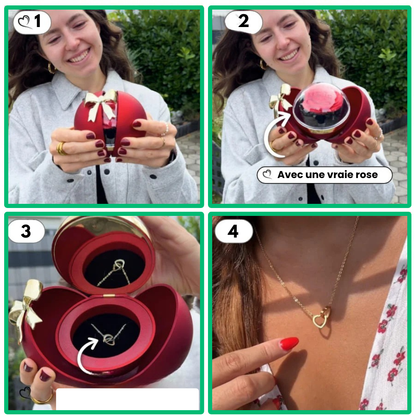 1

2

Avec une vraie rose

3

4