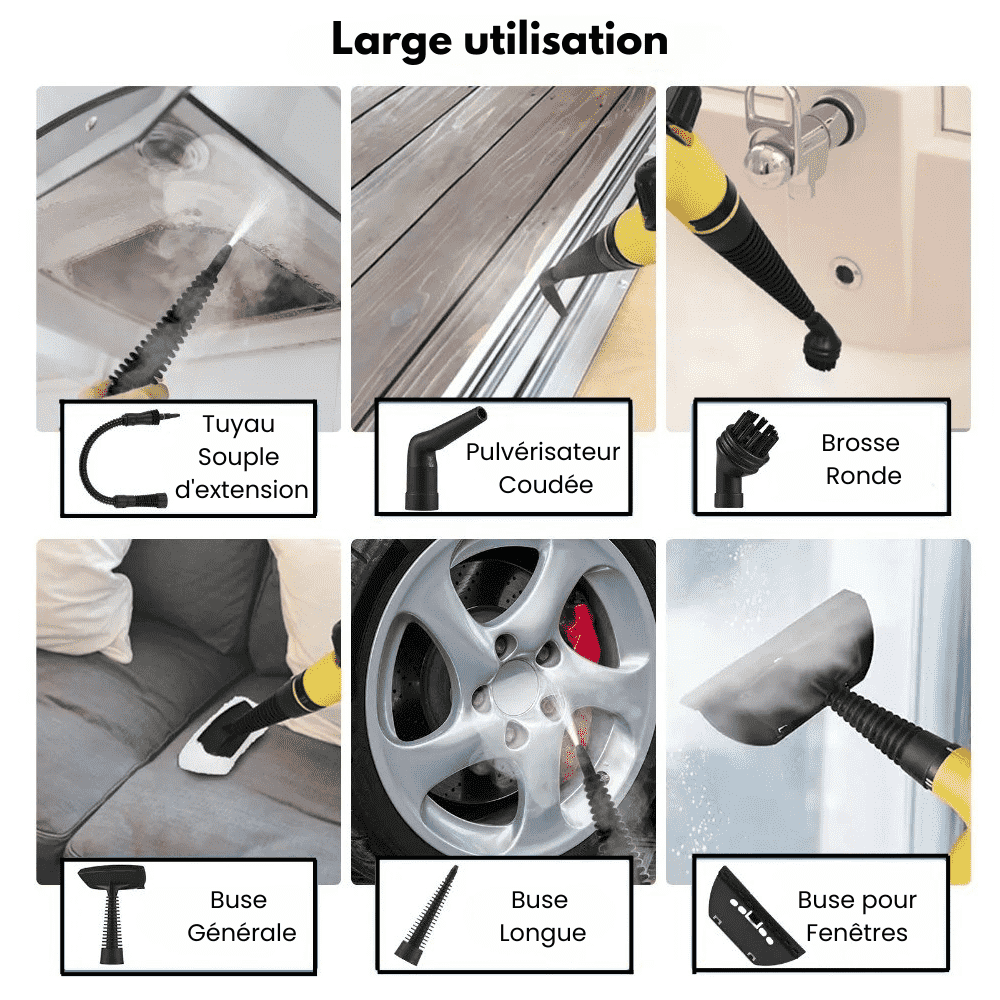 Large utilisation

Tuyau Souple d'extension

Pulvérisateur Coudée

Brosse Ronde

Buse Générale

Buse Longue

Buse pour Fenêtres