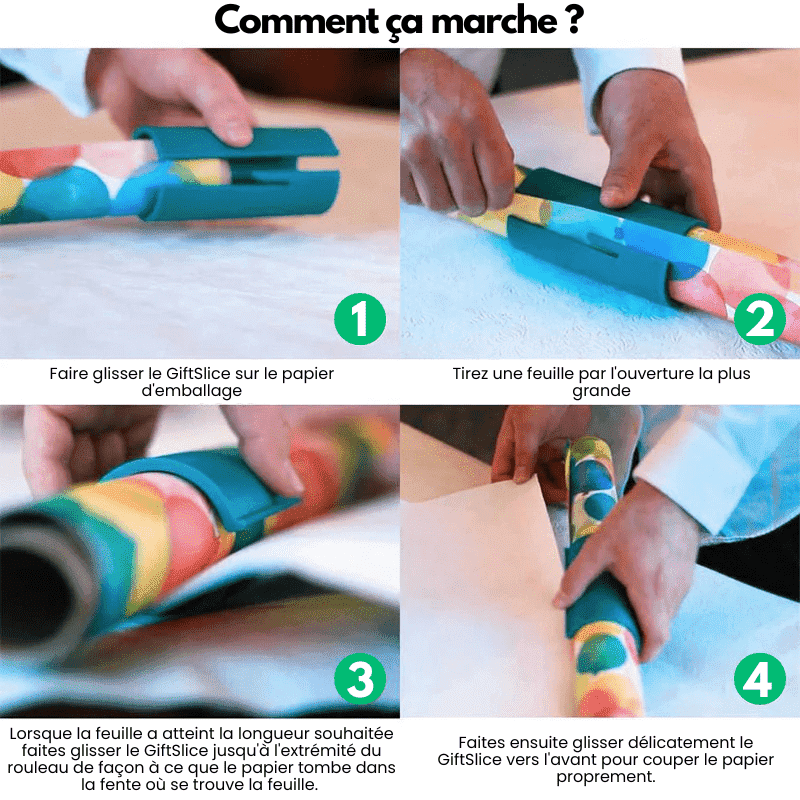 Comment ça marche ?

1

Faire glisser le GiftSlice sur le papier d'emballage

2

Tirez une feuille par l'ouverture la plus grande

3

Lorsque la feuille a atteint la longueur souhaitée faites glisser le GiftSlice jusqu'à l'extrémité du rouleau de façon à ce que le papier tombe dans la fente où se trouve la feuille.

4

Faites ensuite glisser délicatement le GiftSlice vers l'avant pour couper le papier proprement.