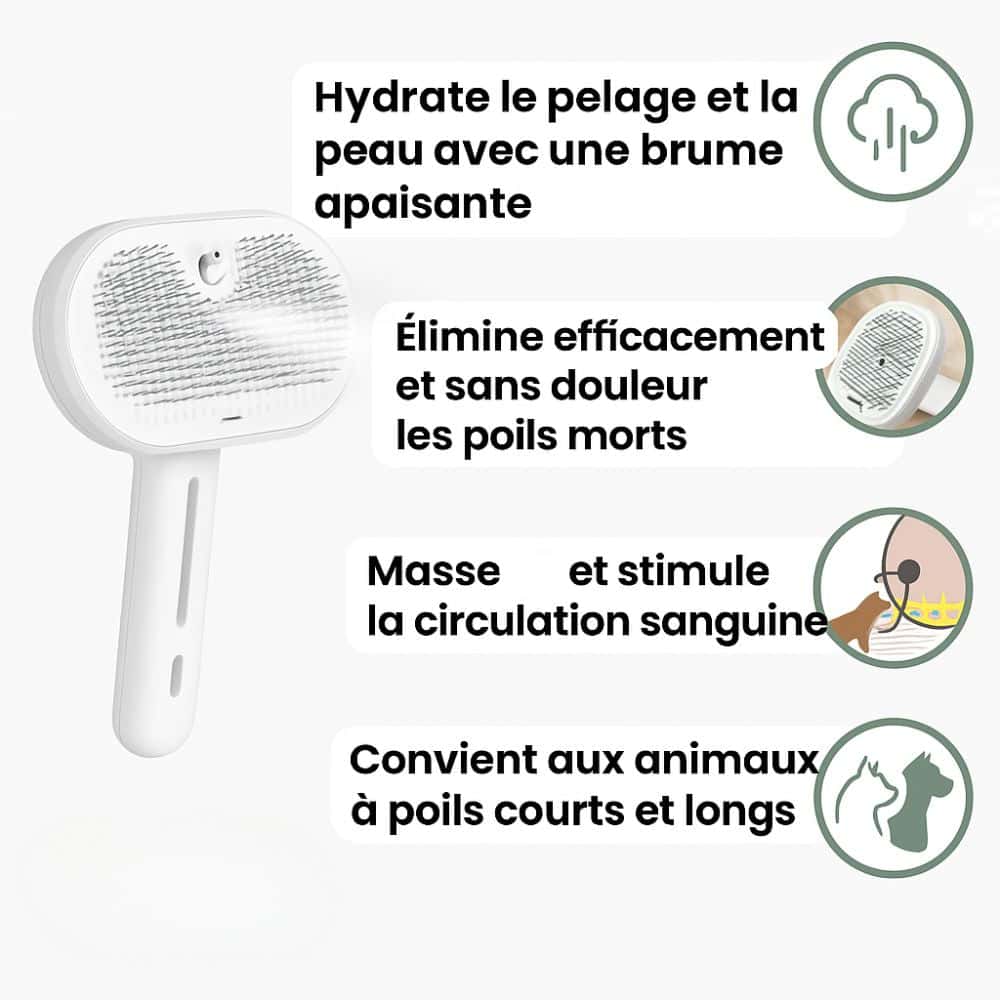 Hydrate le pelage et la peau avec une brume apaisante

Élimine efficacement et sans douleur les poils morts

Masse et stimule la circulation sanguine

Convient aux animaux à poils courts et longs