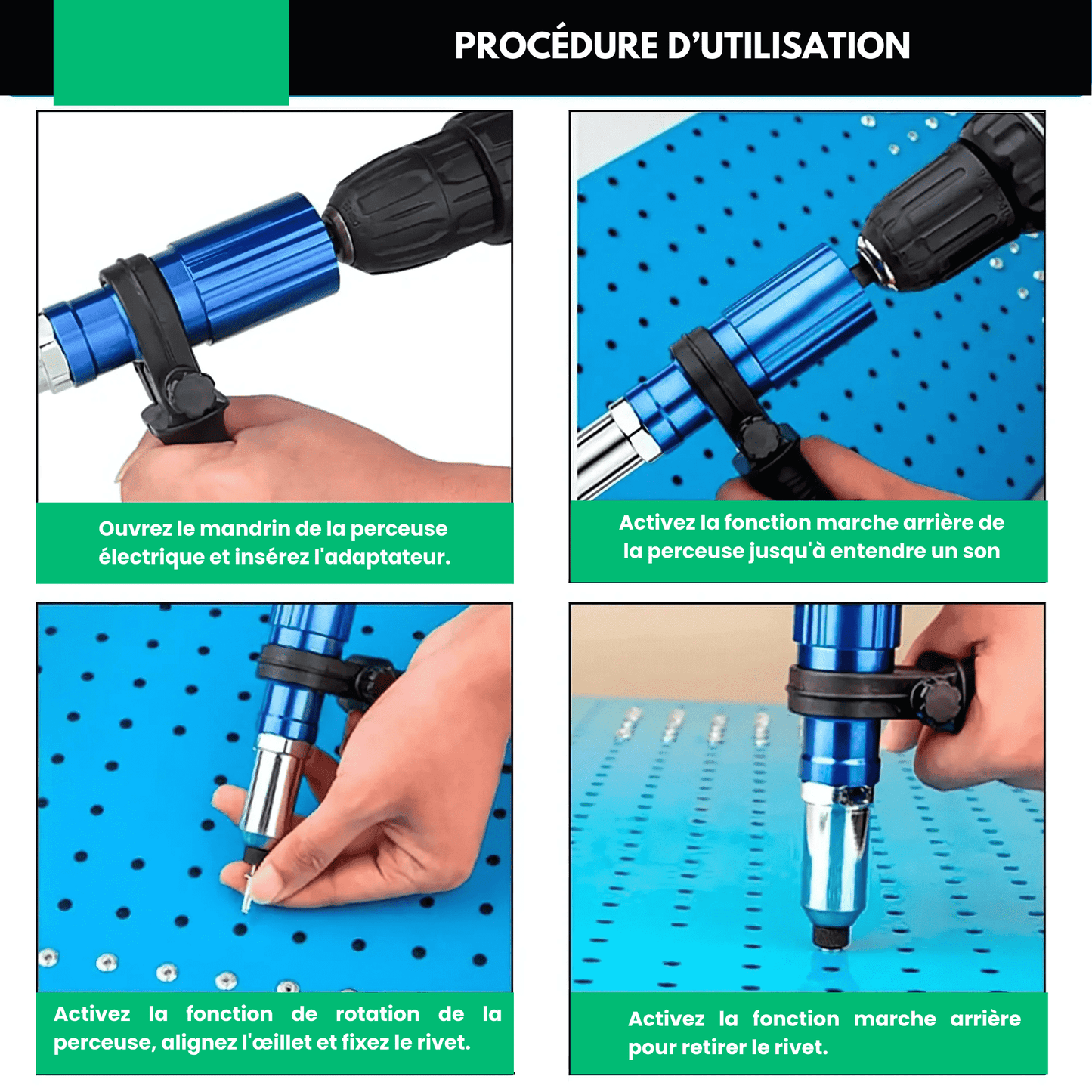 PROCÉDURE D'UTILISATION

Ouvrez le mandrin de la perceuse électrique et insérez l'adaptateur.

Activez la fonction marche arrière de la perceuse jusqu'à entendre un son

Activez la fonction de rotation de la perceuse, alignez l'œillet et fixez le rivet.

Activez la fonction marche arrière pour retirer le rivet.