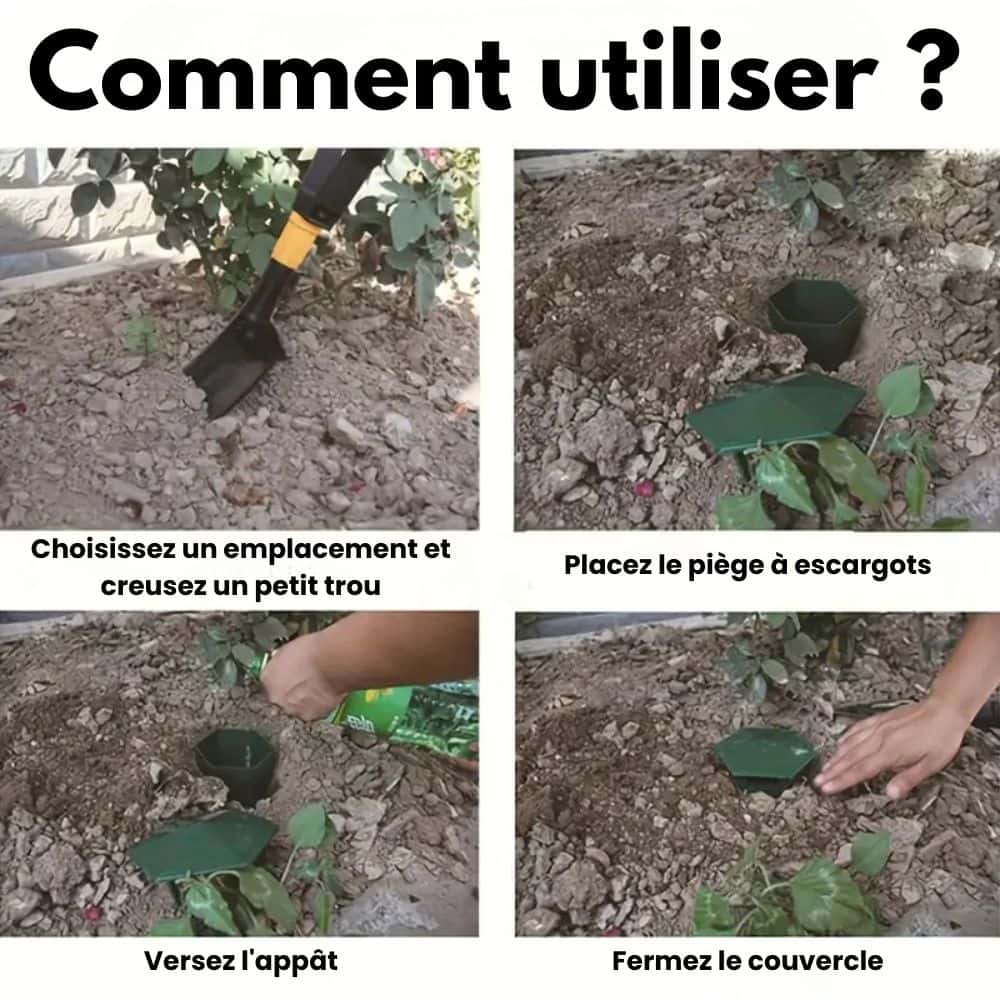 Comment utiliser ?

Choisissez un emplacement et creusez un petit trou

Placez le piège à escargots

Versez l'appât

Fermez le couvercle