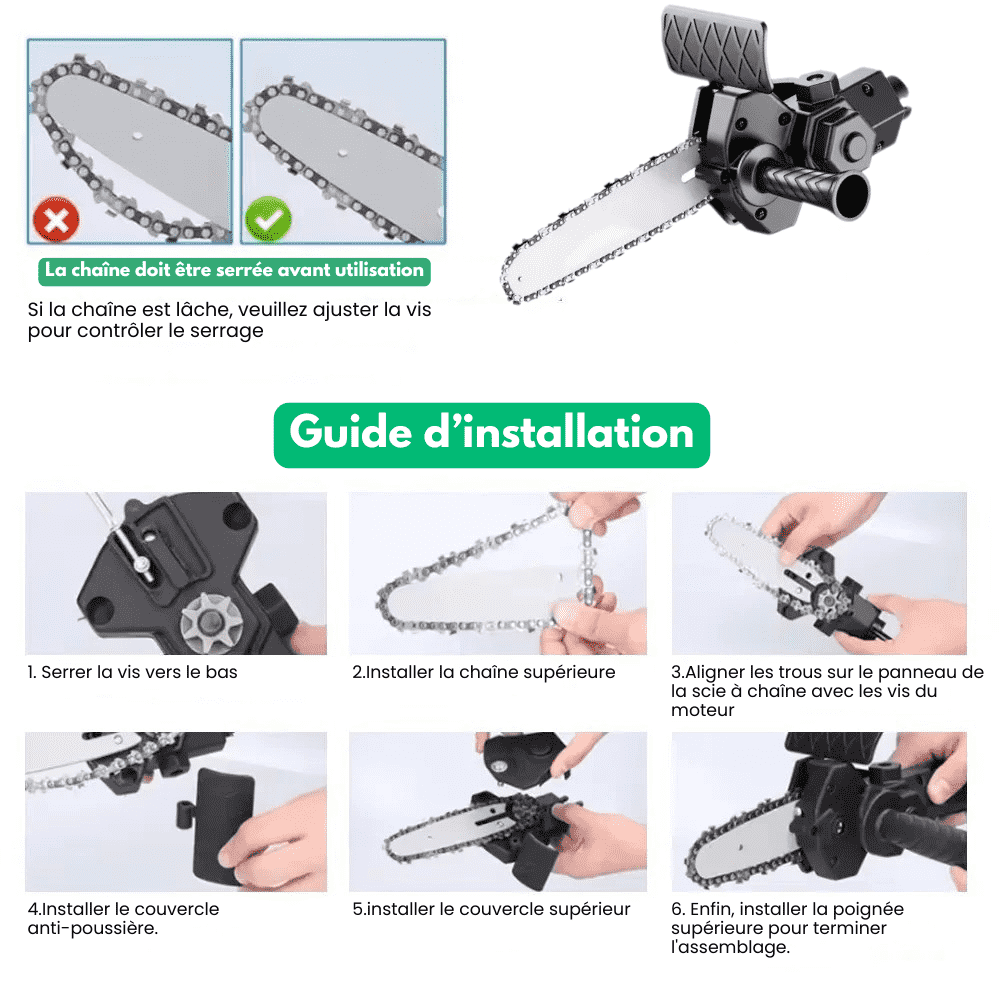 La chaîne doit être serrée avant utilisation

Si la chaîne est lâche, veuillez ajuster la vis pour contrôler le serrage

Guide d'installation

1. Serrer la vis vers le bas

2.Installer la chaîne supérieure

3.Aligner les trous sur le panneau de la scie à chaîne avec les vis du moteur

4.Installer le couvercle anti-poussière.

5.installer le couvercle supérieur

6. Enfin, installer la poignée supérieure pour terminer l'assemblage.