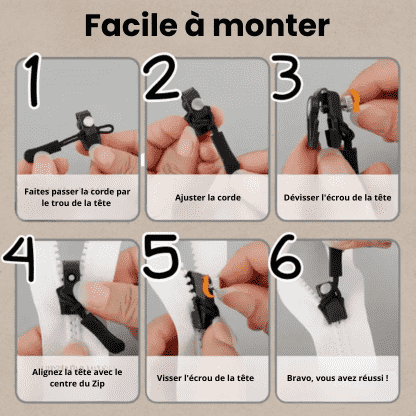 Facile à monter

1

Faites passer la corde par le trou de la tête

2

Ajuster la corde

3

Dévisser l'écrou de la tête

4

Alignez la tête avec le centre du Zip

5

Visser l'écrou de la tête

6

Bravo, vous avez réussi !