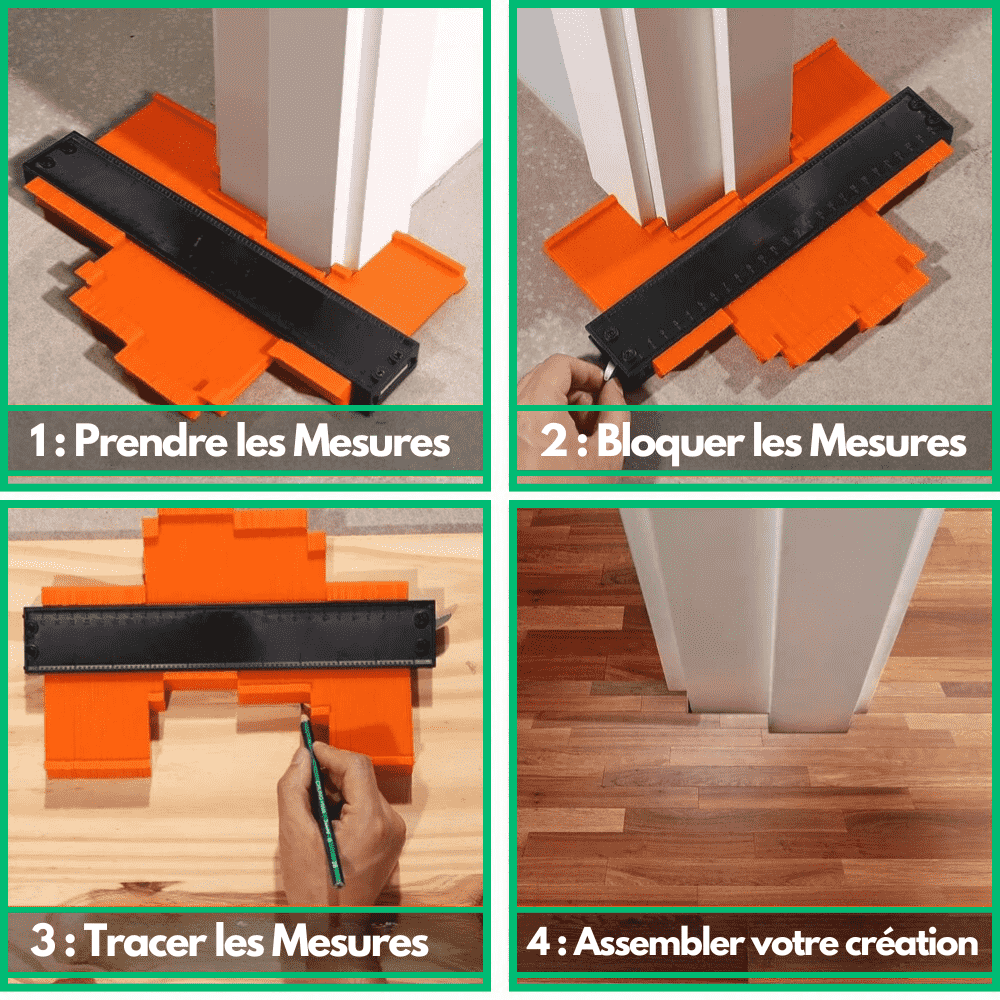 1 : Prendre les Mesures

2 : Bloquer les Mesures

3 : Tracer les Mesures

4 : Assembler votre création