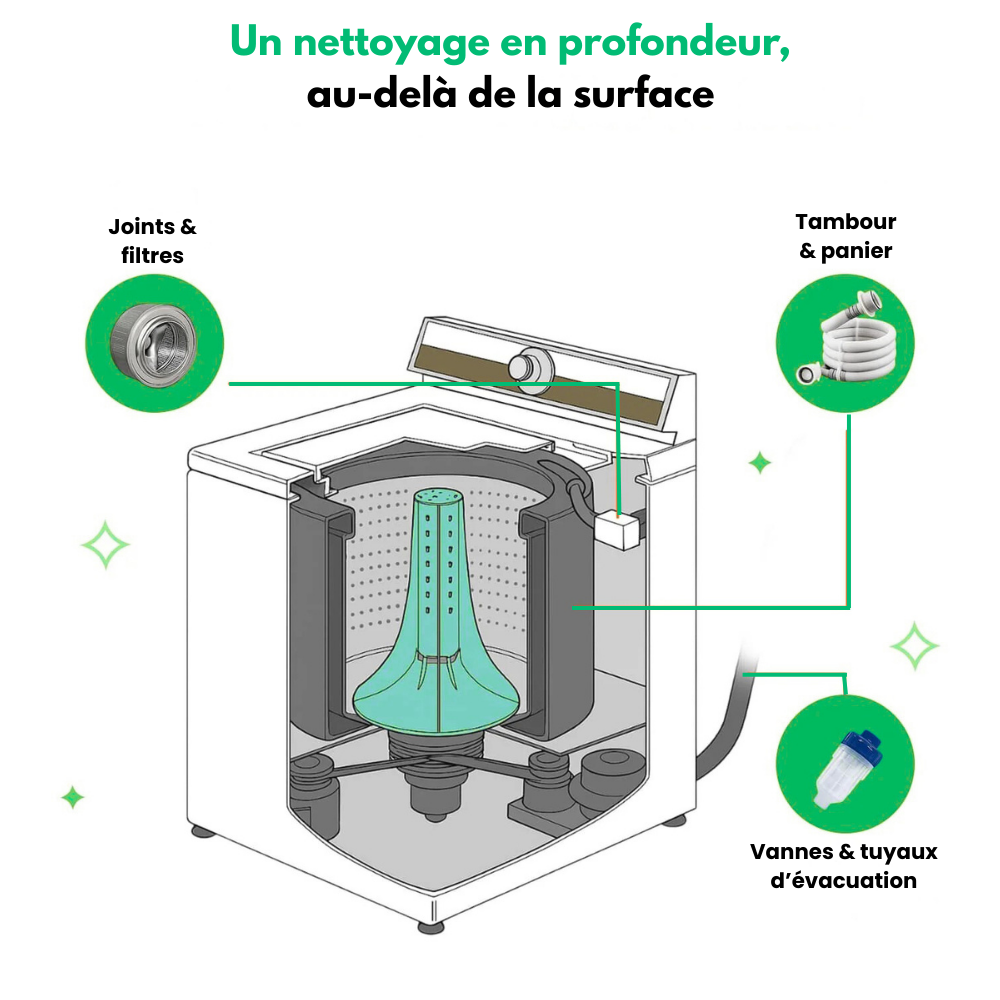 Un nettoyage en profondeur,
au-delà de la surface

Joints & filtres

Tambour & panier

Vannes & tuyaux d'évacuation