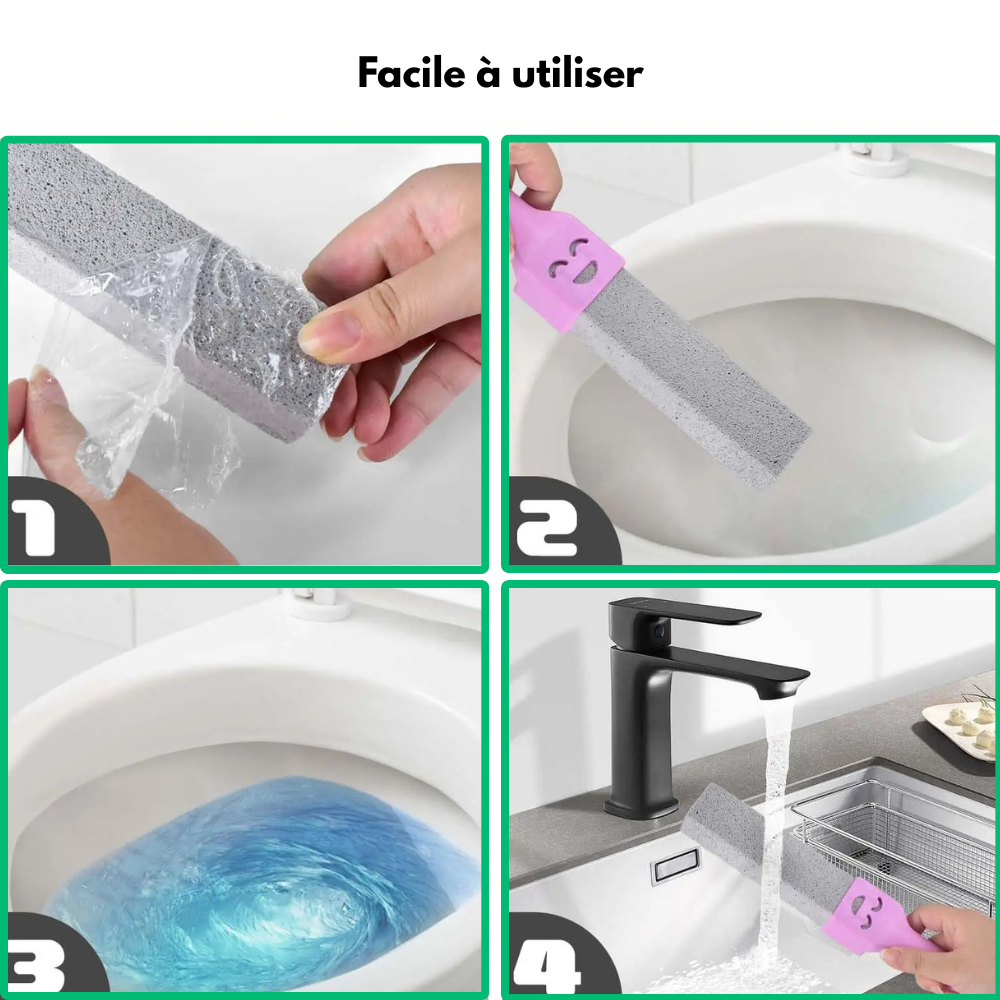 Facile à utiliser

1

2

3

4