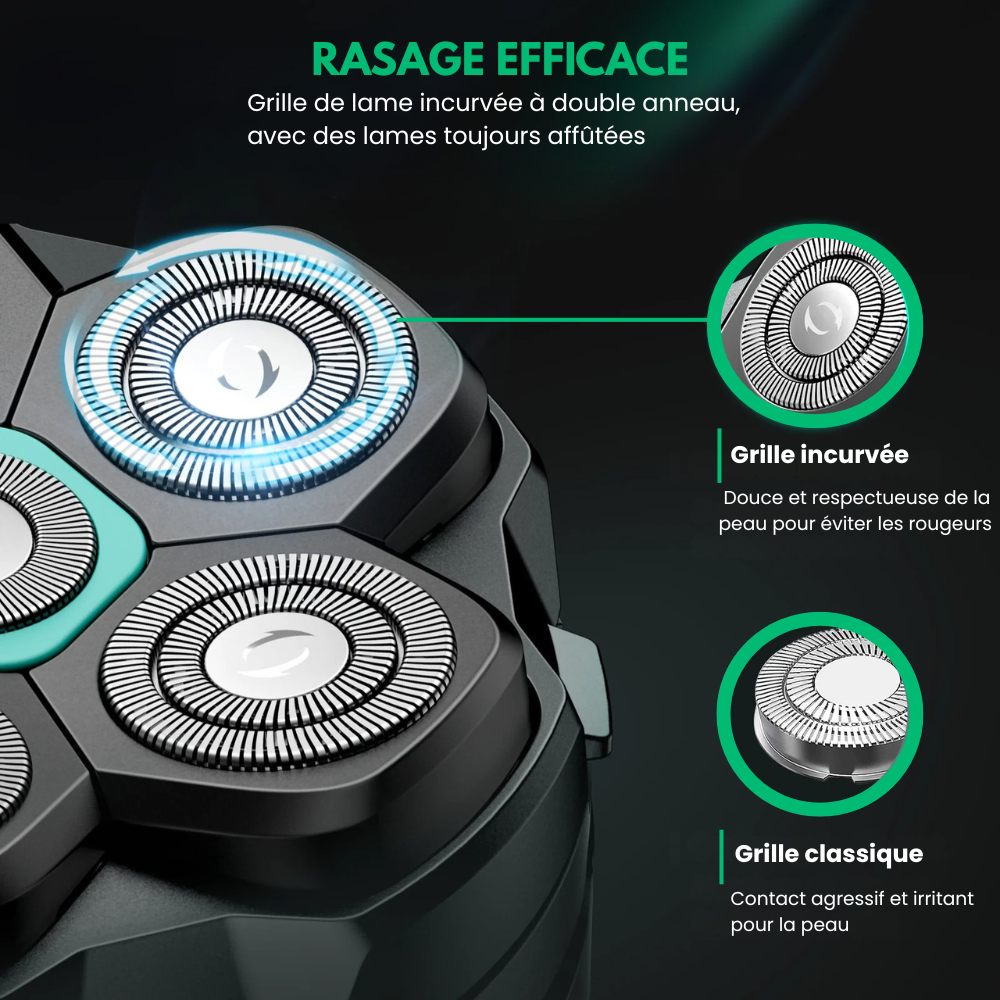 RASAGE EFFICACE
Grille de lame incurvée à double anneau, avec des lames toujours affûtées

Grille incurvée
Douce et respectueuse de la peau pour éviter les rougeurs

Grille classique
Contact agressif et irritant pour la peau